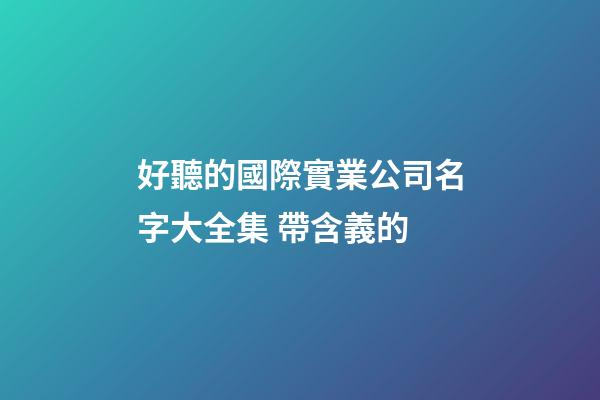 好聽的國際實業公司名字大全集 帶含義的